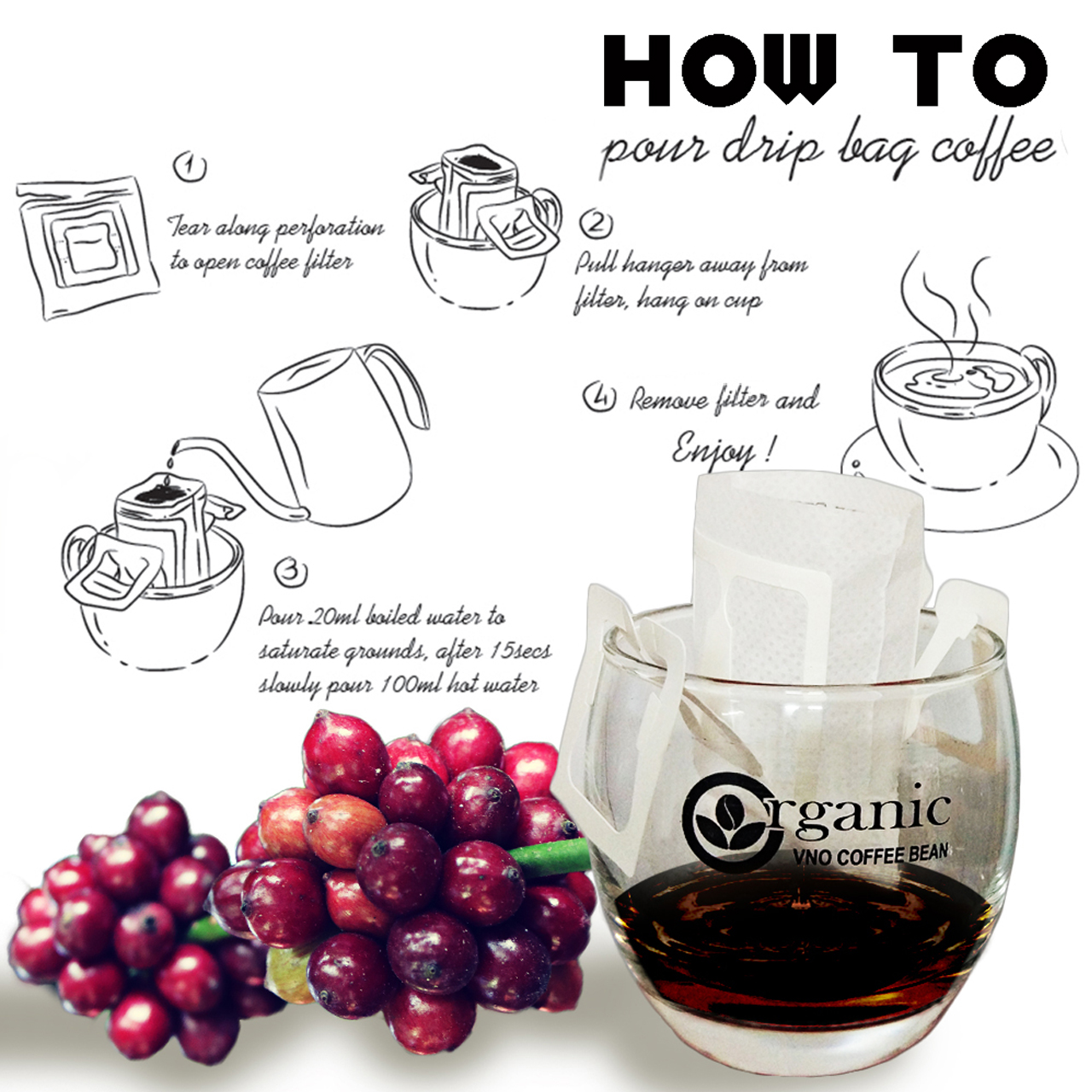 HOW TO
pour drip bag coffee

1
Tear along perforation to open coffee filter

2
Pull hanger away from filter, hang on cup

3
Pour 20ml boiled water to saturate grounds, after 15secs slowly pour 100ml hot water

4 Remove filter and Enjoy !

Organic
VNO COFFEE BEAN