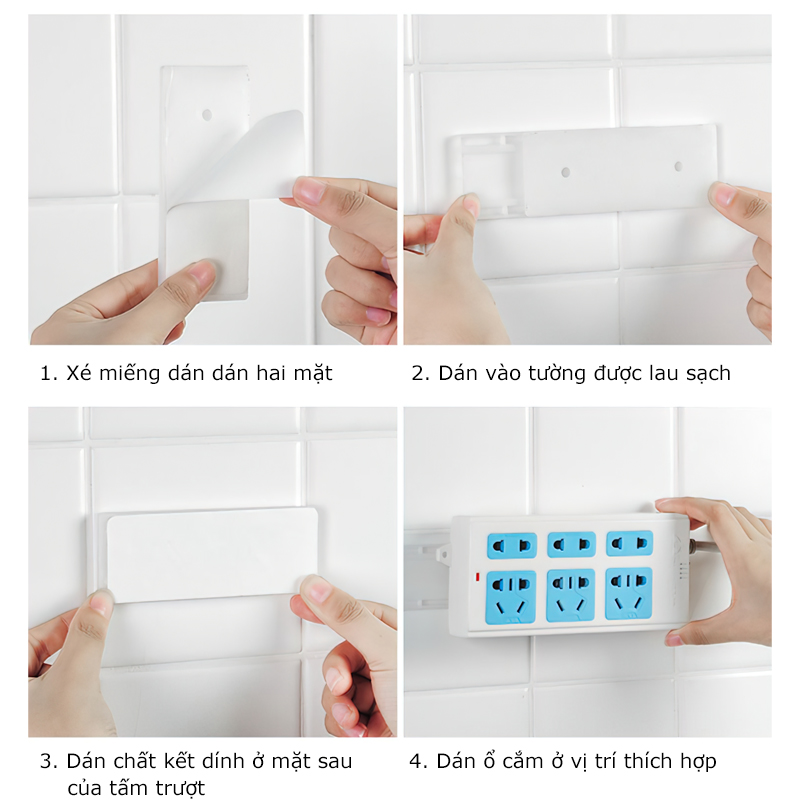 1. Xé miếng dán dán hai mặt

2. Dán vào tường được lau sạch

3. Dán chất kết dính ở mặt sau của tấm trượt

4. Dán ổ cắm ở vị trí thích hợp