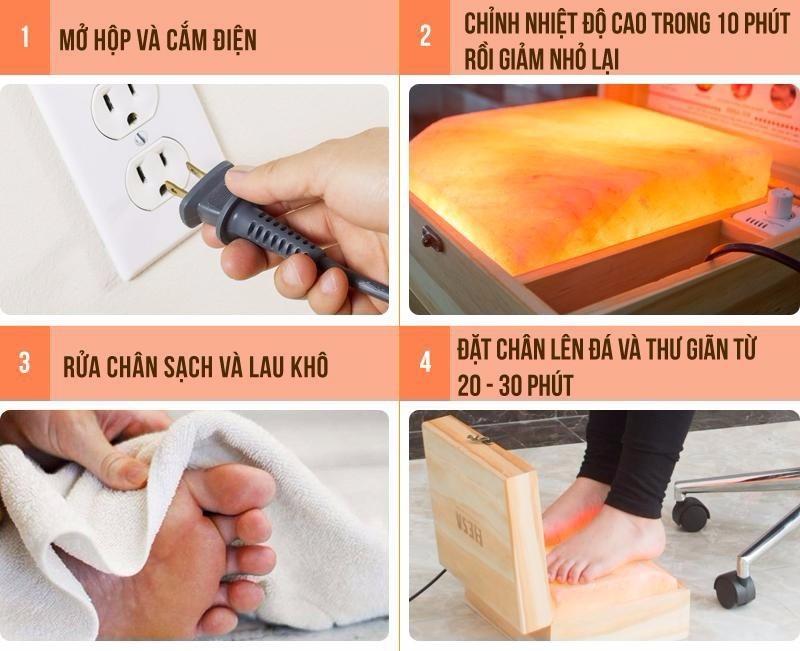 1 MỞ HỘP VÀ CẮM ĐIỆN

2 CHỈNH NHIỆT ĐỘ CAO TRONG 10 PHÚT RỒI GIẢM NHỎ LẠI

3 RỬA CHÂN SẠCH VÀ LAU KHÔ

4 ĐẶT CHÂN LÊN ĐÁ VÀ THƯ GIÃN TỪ 20 - 30 PHÚT

HESA