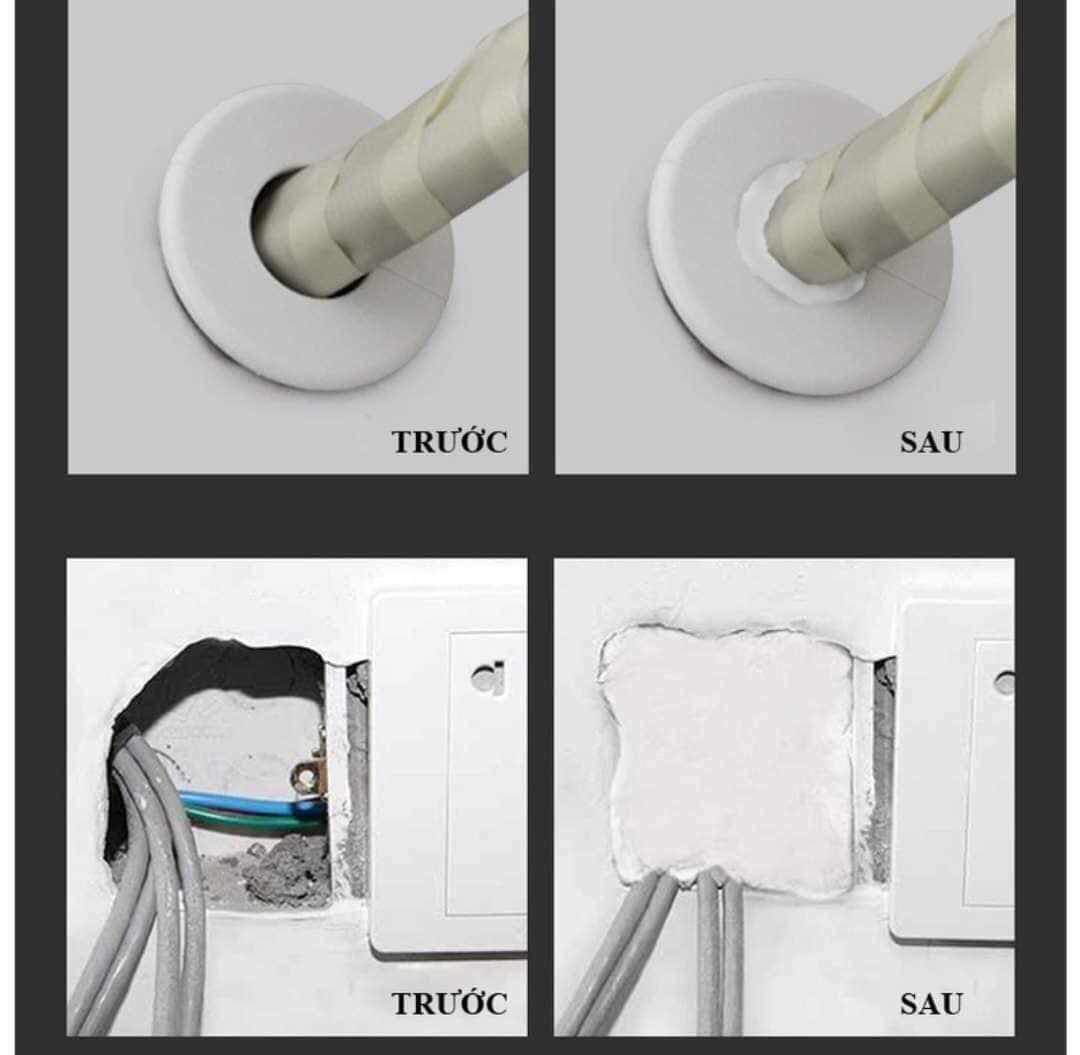 TRƯỚC

SAU

TRƯỚC

SAU