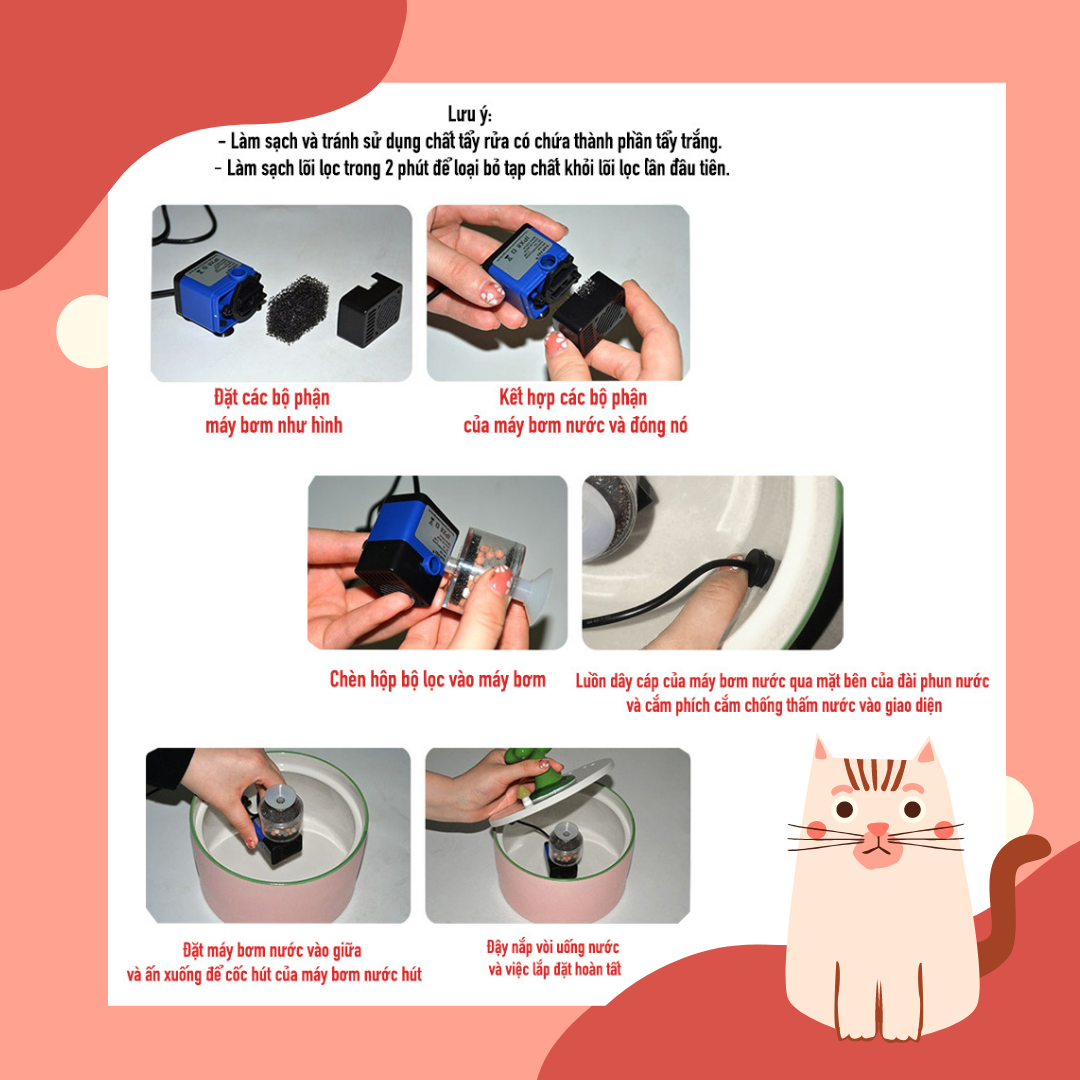 Lưu ý:
- Làm sạch và tránh sử dụng chất tẩy rửa có chứa thành phần tẩy trắng.
- Làm sạch lõi lọc trong 2 phút để loại bỏ tạp chất khỏi lõi lọc lần đầu tiên.

Đặt các bộ phận máy bơm như hình

Kết hợp các bộ phận của máy bơm nước và đóng nó

Chèn hộp bộ lọc vào máy bơm

Luồn dây cáp của máy bơm nước qua mặt bên của đài phun nước và cắm phích cắm chống thấm nước vào giao diện

Đặt máy bơm nước vào giữa và ấn xuống để cốc hút của máy bơm nước hút

Đậy nắp vòi uống nước và việc lắp đặt hoàn tất