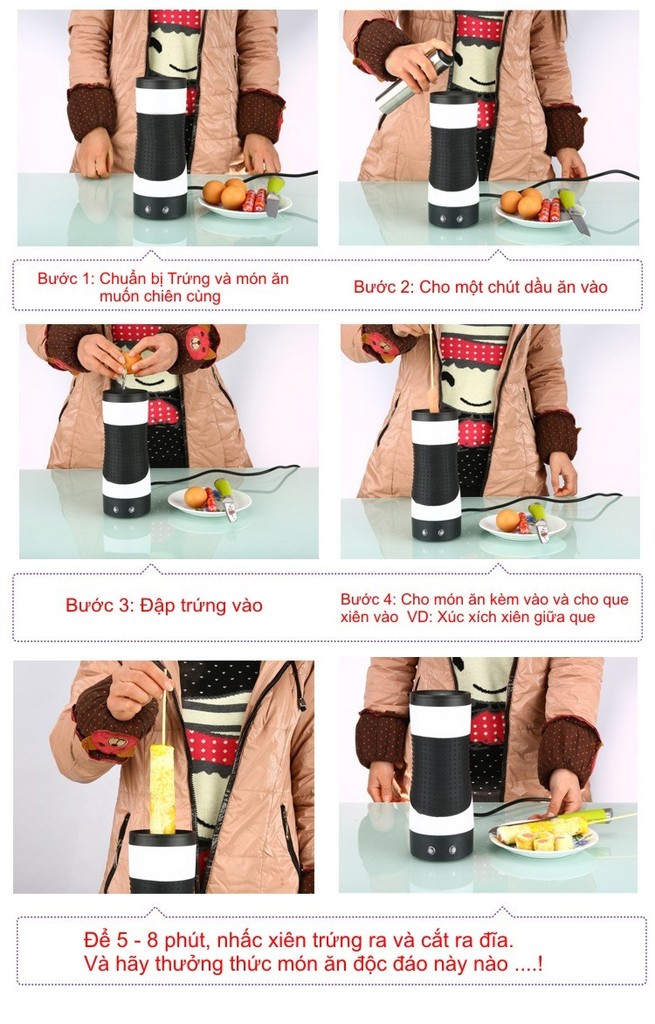 Bước 1: Chuẩn bị Trứng và món ăn muốn chiên cùng

Bước 2: Cho một chút dầu ăn vào

Bước 3: Đập trứng vào

Bước 4: Cho món ăn kèm vào và cho que xiên vào VD: Xúc xích xiên giữa que

Để 5 - 8 phút, nhấc xiên trứng ra và cắt ra đĩa.
Và hãy thưởng thức món ăn độc đáo này nào ....!