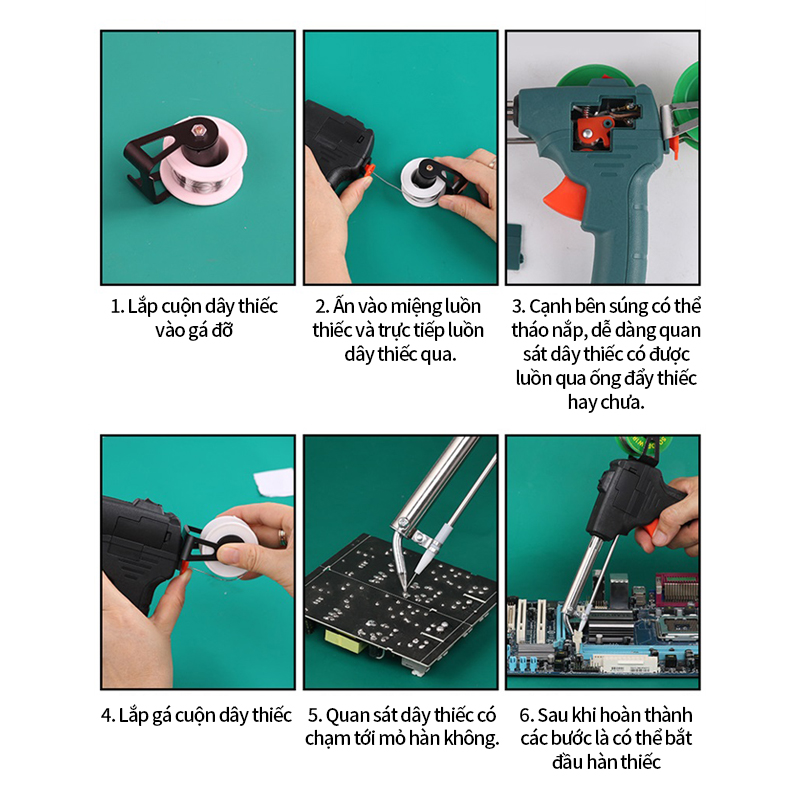 1. Lắp cuộn dây thiếc vào gá đỡ

2. Ấn vào miệng luồn thiếc và trực tiếp luồn dây thiếc qua.

3. Cạnh bên súng có thể tháo nắp, dễ dàng quan sát dây thiếc có được luồn qua ống đẩy thiếc hay chưa.

4. Lắp gá cuộn dây thiếc

5. Quan sát dây thiếc có chạm tới mỏ hàn không.

6. Sau khi hoàn thành các bước là có thể bắt đầu hàn thiếc