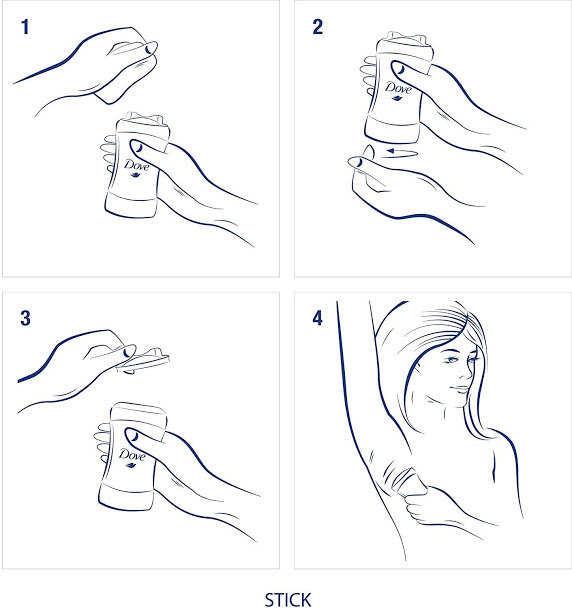 1

Dove

2

Dove

3

Dove

4

STICK