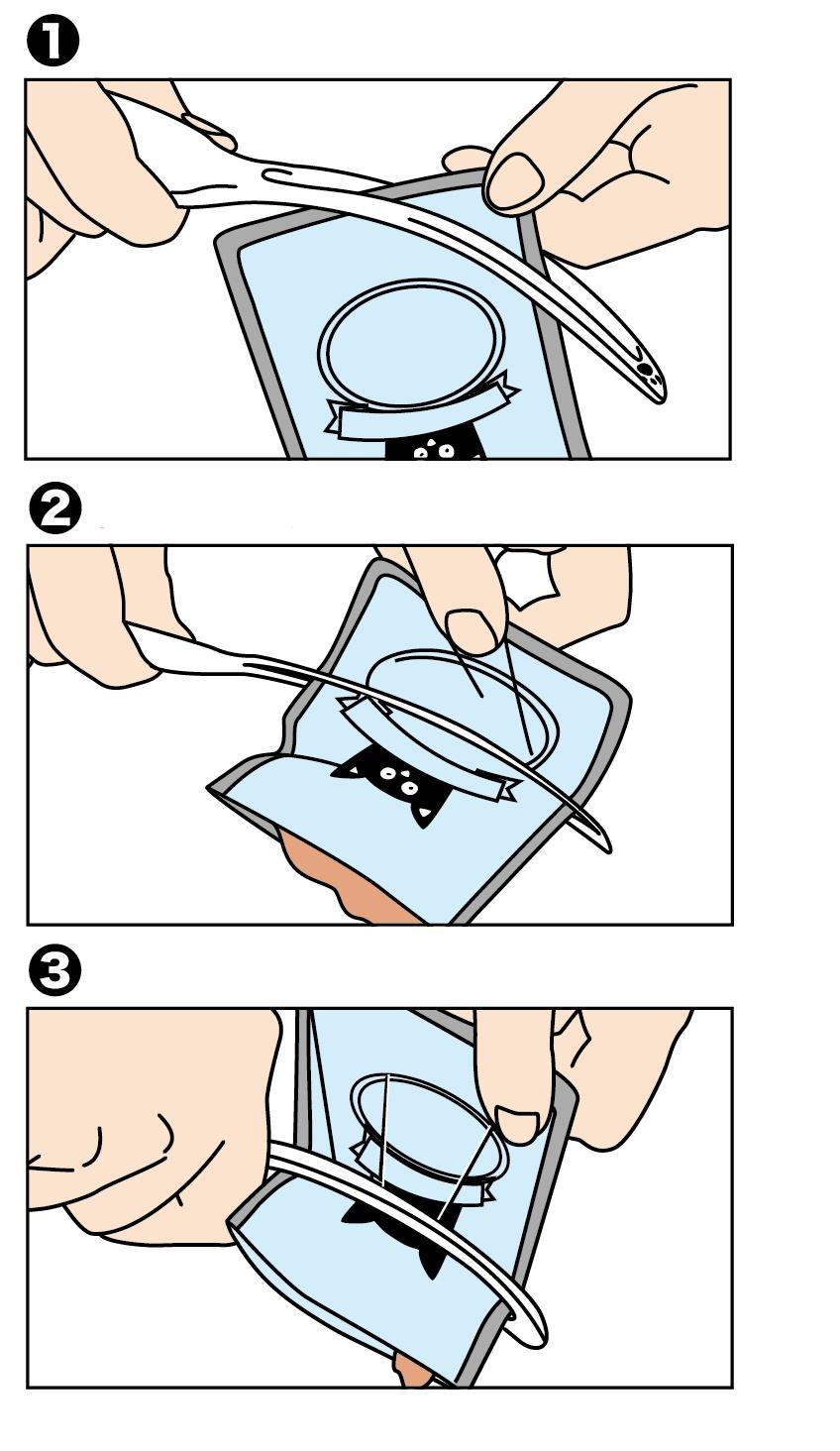 ❶

❷

❸