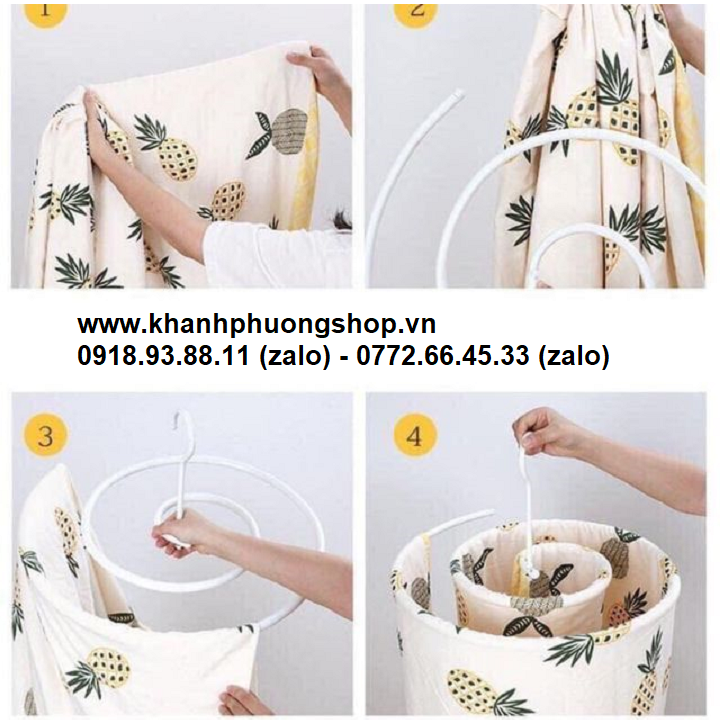 1

2

www.khanhphuongshop.vn
0918.93.88.11 (zalo) - 0772.66.45.33 (zalo)

3

4