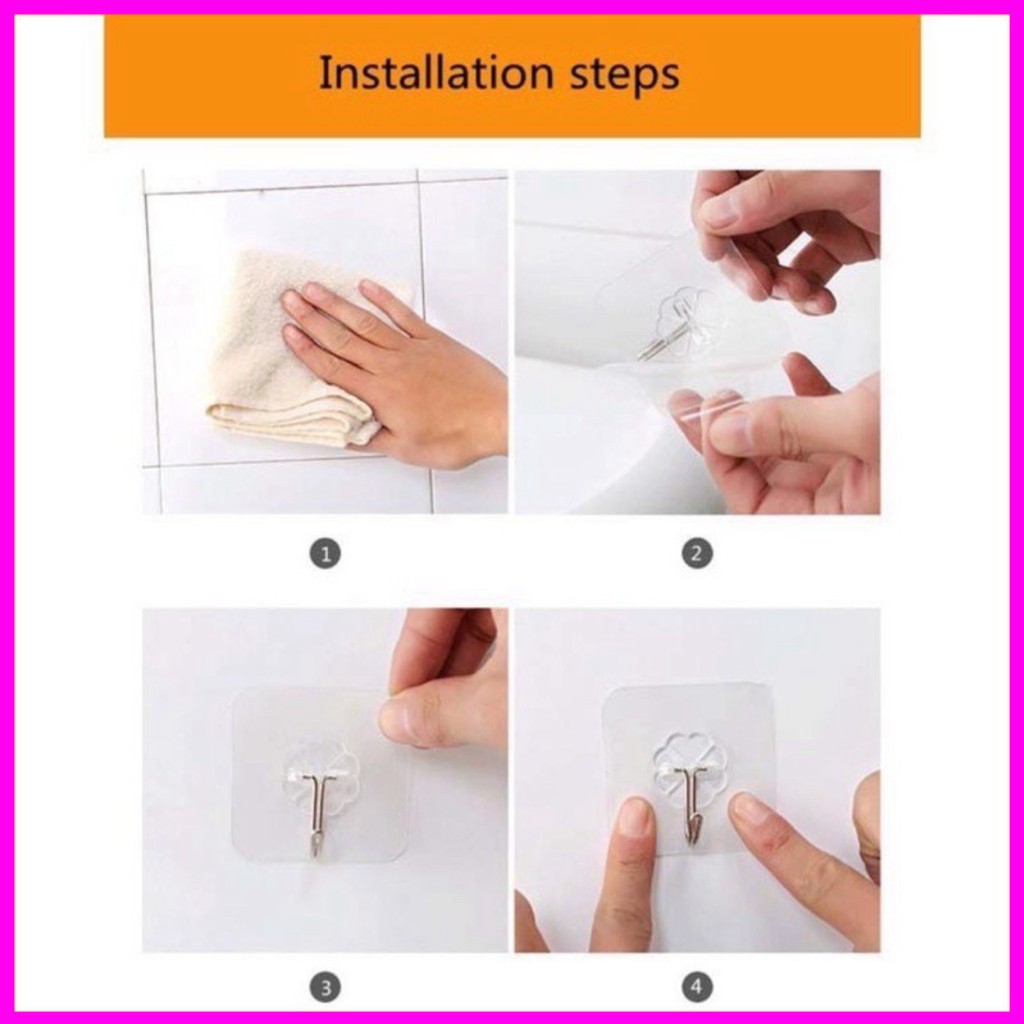 Installation steps

1

2

3

4