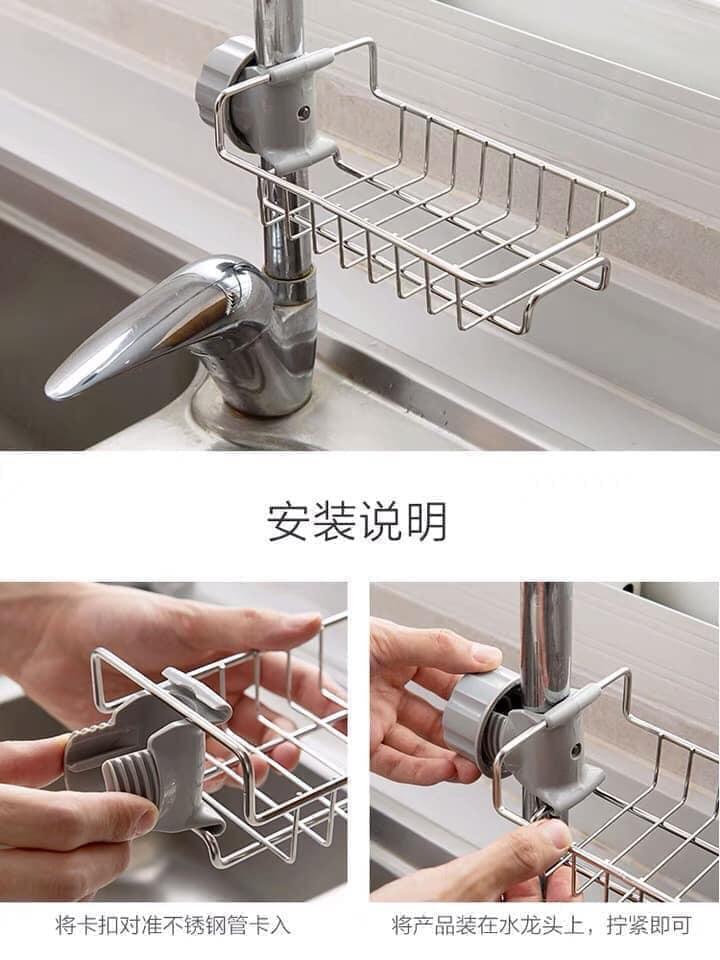 安装说明

将卡扣对准不锈钢管卡入

将产品装在水龙头上，拧紧即可