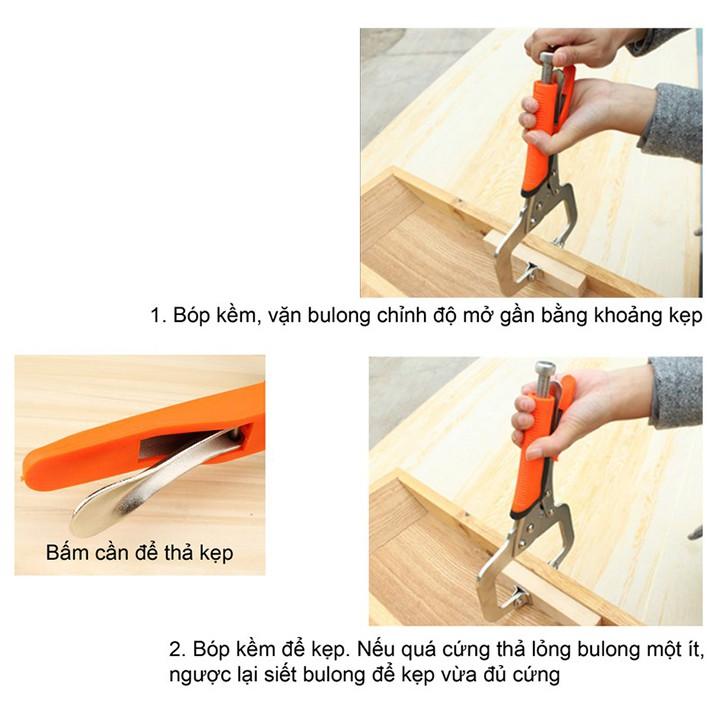 1. Bóp kềm, vặn bulong chỉnh độ mở gần bằng khoảng kẹp

Bấm cần để thả kẹp

2. Bóp kềm để kẹp. Nếu quá cứng thả lỏng bulong một ít, ngược lại siết bulong để kẹp vừa đủ cứng