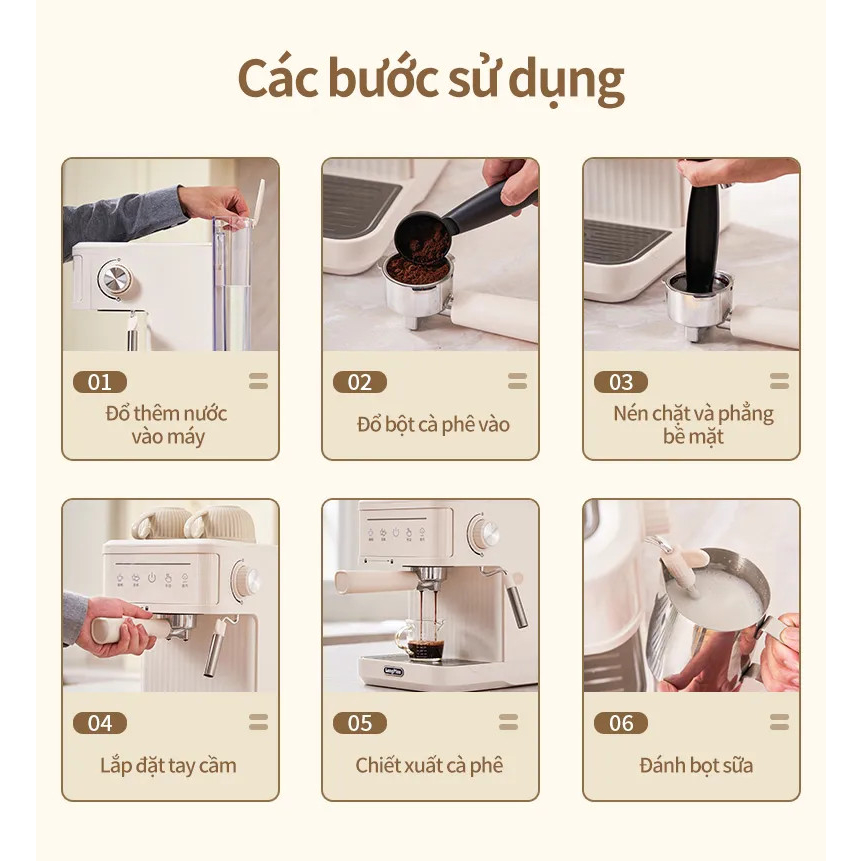 Các bước sử dụng

01
Đổ thêm nước vào máy

02
Đổ bột cà phê vào

03
Nén chặt và phẳng bề mặt

04
Lắp đặt tay cầm

05
Chiết xuất cà phê

06
Đánh bọt sữa