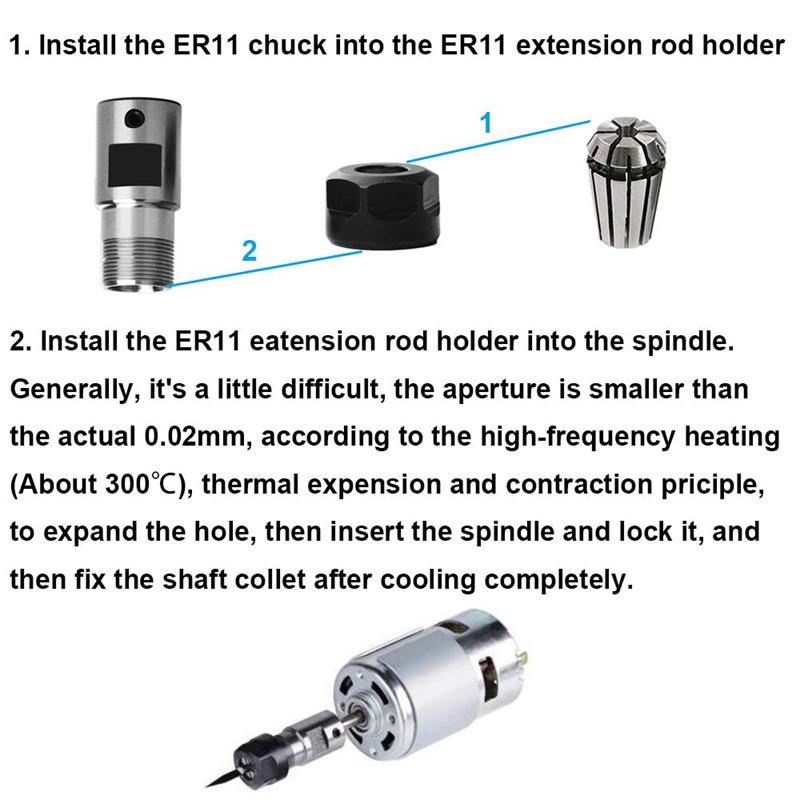 1. Install the ER11 chuck into the ER11 extension rod holder

1

2

2. Install the ER11 eatension rod holder into the spindle. Generally, it's a little difficult, the aperture is smaller than the actual 0.02mm, according to the high-frequency heating (About 300℃), thermal expension and contraction priciple, to expand the hole, then insert the spindle and lock it, and then fix the shaft collet after cooling completely.