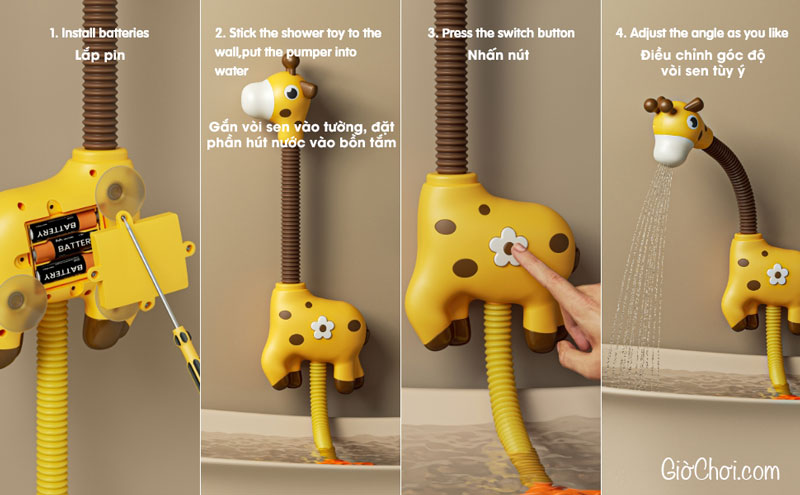 1. Install batteries
Lắp pin

BATTERY
BATTERY
BATTERY

2. Stick the shower toy to the wall,put the pumper into water

Gắn vòi sen vào tường, đặt phần hút nước vào bồn tắm

3. Press the switch button
Nhấn nút

4. Adjust the angle as you like
Điều chỉnh góc độ vòi sen tùy ý

GiờChơi.com