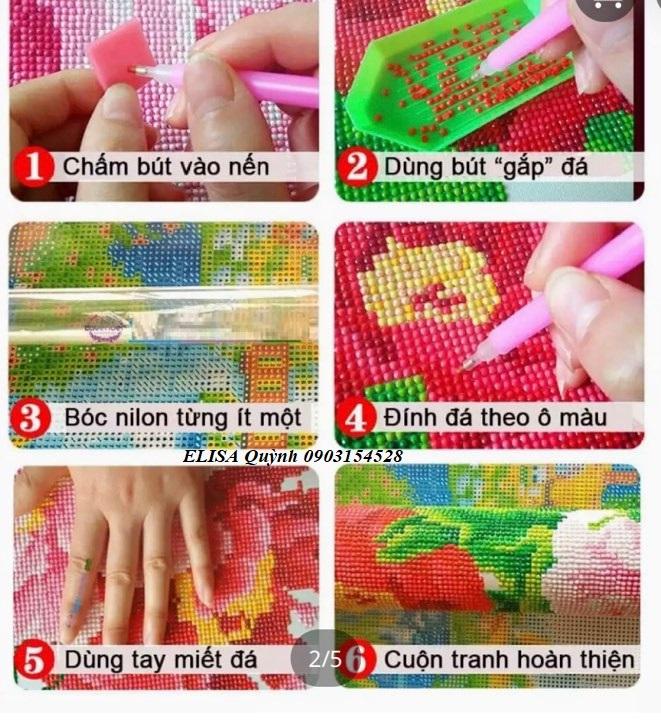 1 Chấm bút vào nến

2 Dùng bút "gắp" đá

3 Bóc nilon từng ít một

4 Đính đá theo ô màu

ELISA Quỳnh 0903154528

5 Dùng tay miết đá

2/5

6 Cuộn tranh hoàn thiện