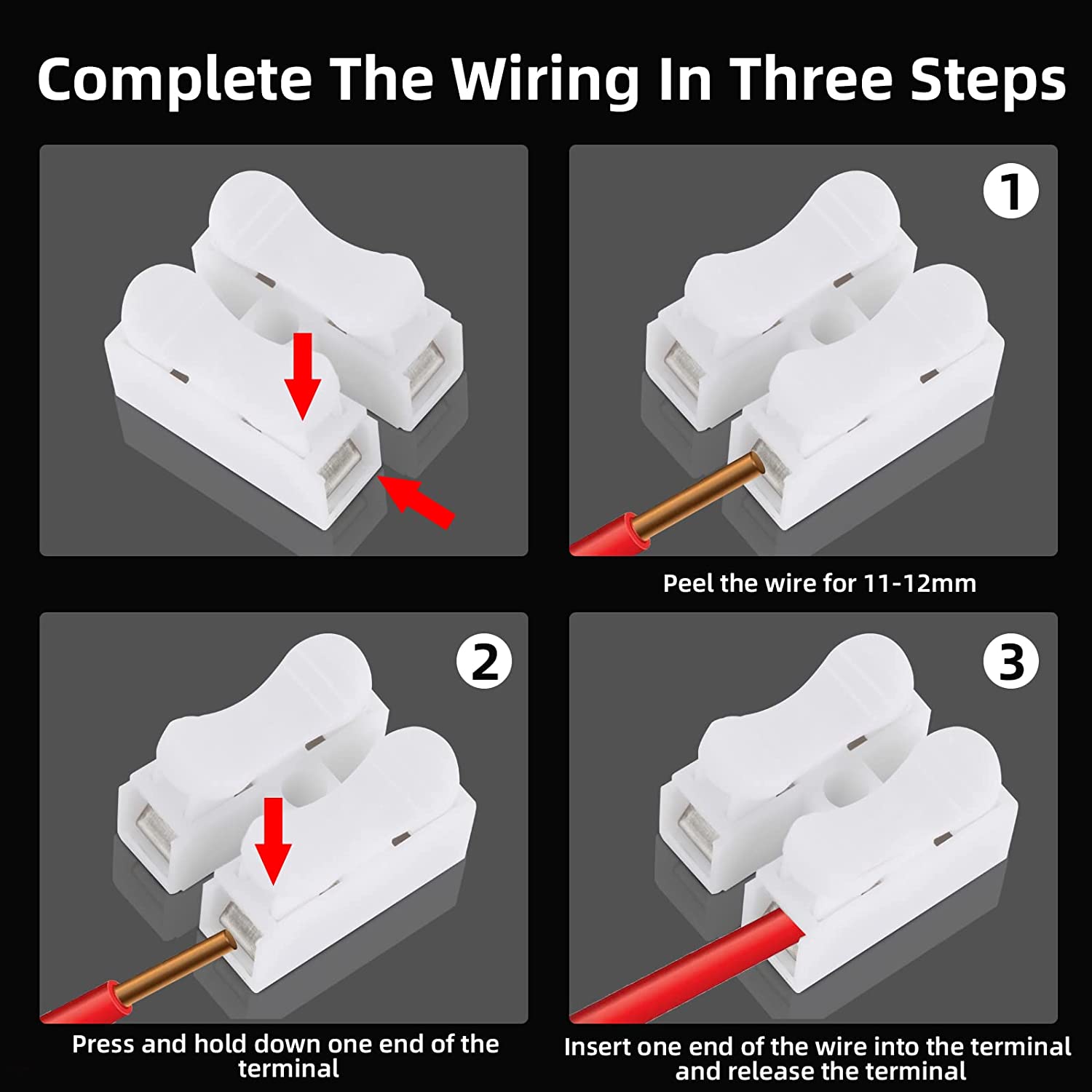 Complete The Wiring In Three Steps

1

Peel the wire for 11-12mm

2

Press and hold down one end of the terminal

3

Insert one end of the wire into the terminal and release the terminal