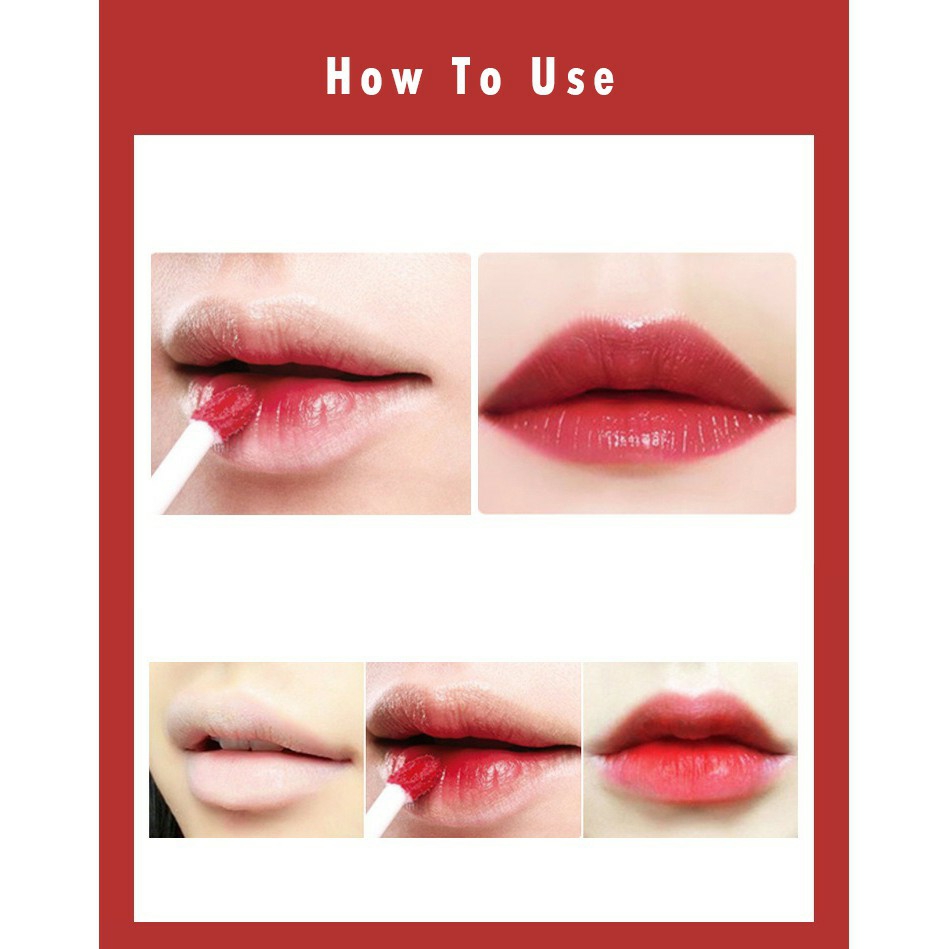 How To Use