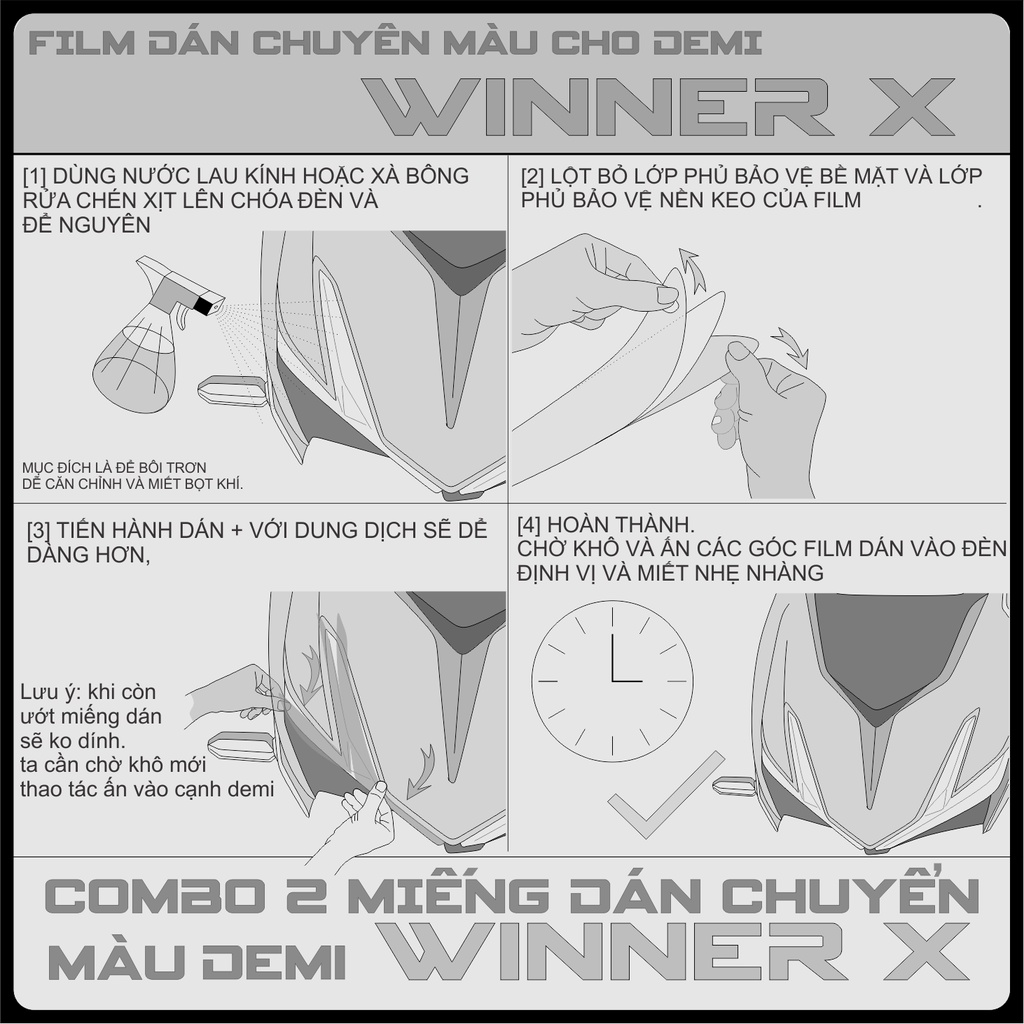 FILM DÁN CHUYÊN MÀU CHO DEMI
WINNER X

[1] DÙNG NƯỚC LAU KÍNH HOẶC XÀ BÔNG RỬA CHÉN XỊT LÊN CHÓA ĐÈN VÀ ĐỂ NGUYÊN

MỤC ĐÍCH LÀ ĐỂ BÔI TRƠN DỄ CĂN CHỈNH VÀ MIẾT BỌT KHÍ.

[2] LỘT BỎ LỚP PHỦ BẢO VỆ BỀ MẶT VÀ LỚP PHỦ BẢO VỆ NỀN KEO CỦA FILM .

[3] TIẾN HÀNH DÁN + VỚI DUNG DỊCH SẼ DỄ DÀNG HƠN,

Lưu ý: khi còn ướt miếng dán sẽ ko dính. ta cần chờ khô mới thao tác ấn vào cạnh demi

[4] HOÀN THÀNH.
CHỜ KHÔ VÀ ẤN CÁC GÓC FILM DÁN VÀO ĐÈN ĐỊNH VỊ VÀ MIẾT NHẸ NHÀNG

COMBO 2 MIẾNG DÁN CHUYỂN MÀU DEMI WINNER X