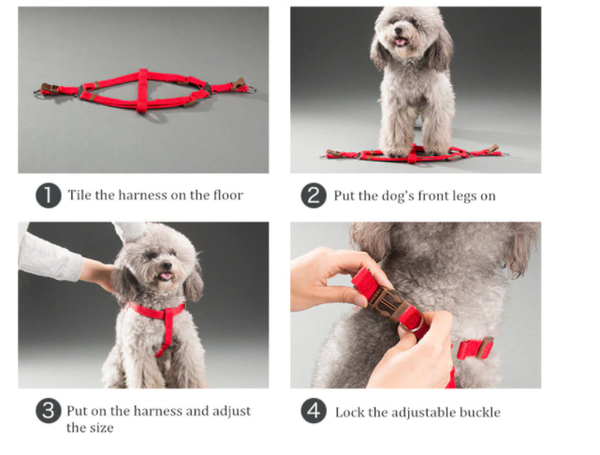 1 Tile the harness on the floor

2 Put the dog's front legs on

3 Put on the harness and adjust the size

4 Lock the adjustable buckle