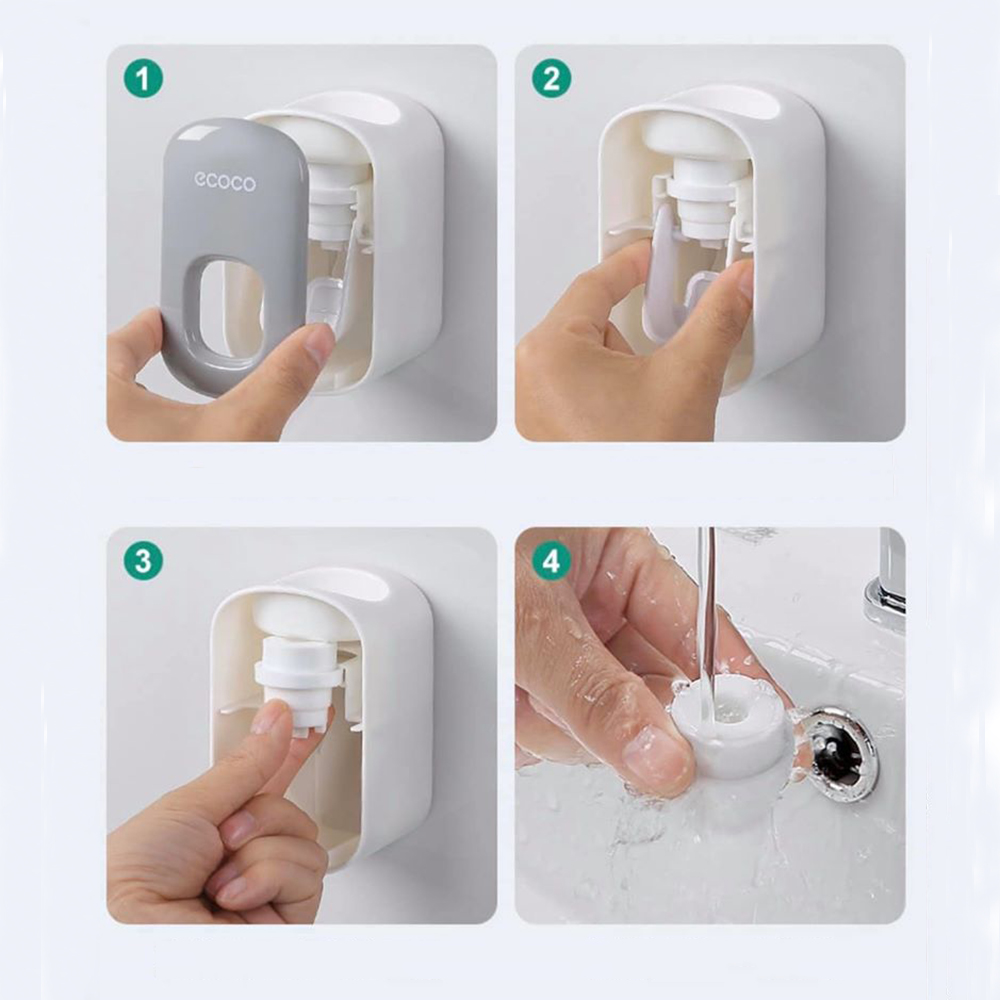 1
ecoco
2
3
4