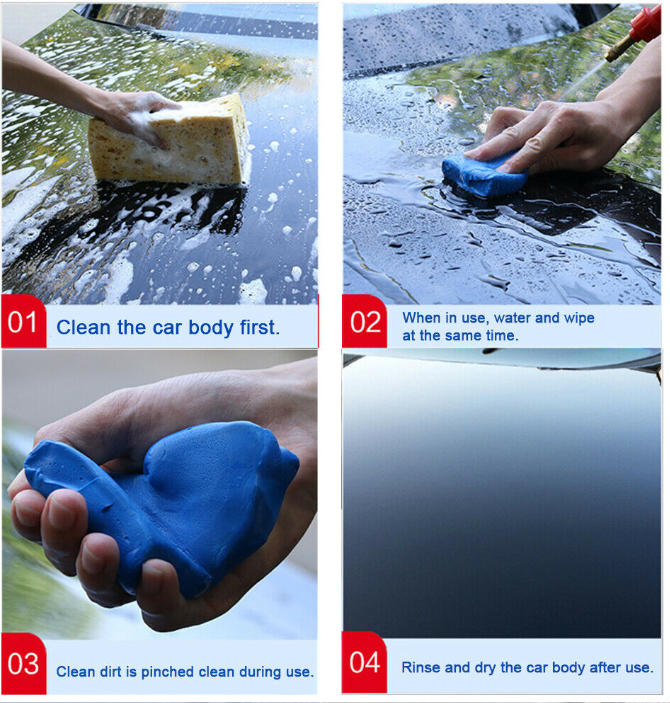 01 Clean the car body first.

02 When in use, water and wipe at the same time.

03 Clean dirt is pinched clean during use.

04 Rinse and dry the car body after use.