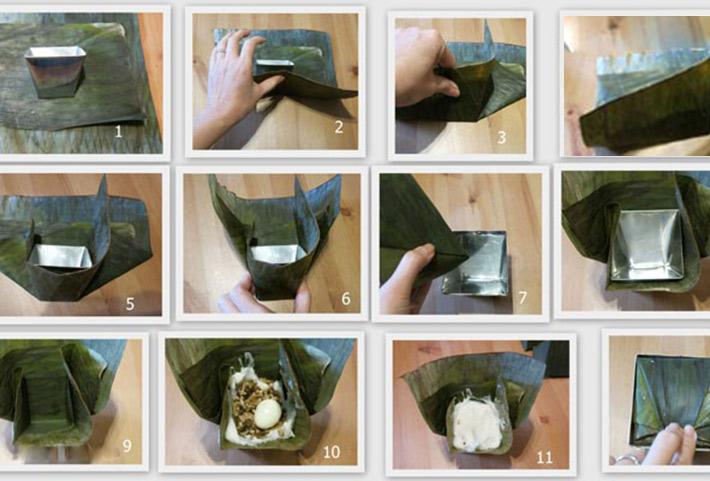 1

2

3

5

6

7

9

10

11