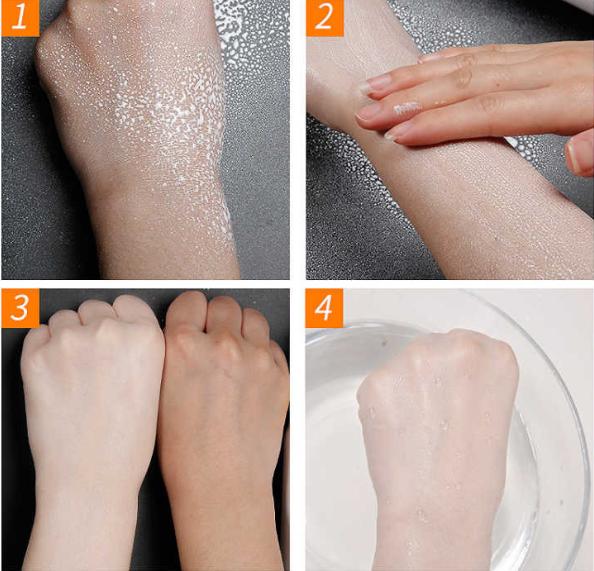 1

2

3

4