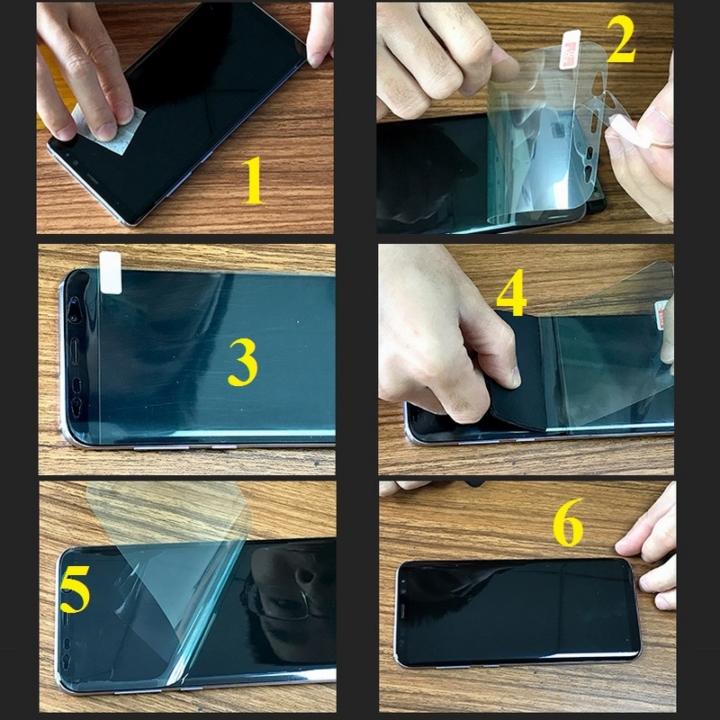 1

2

3

4

5

6