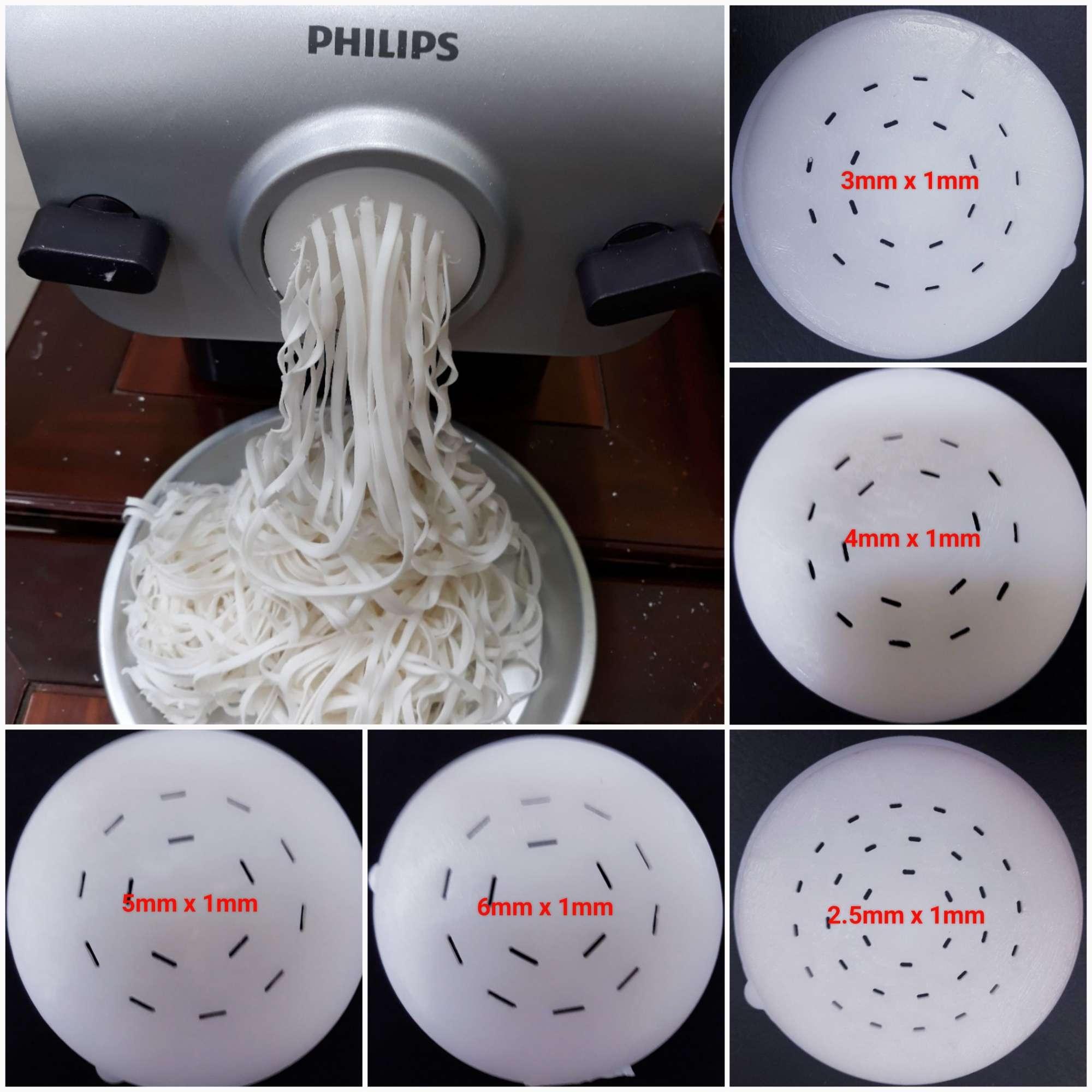 PHILIPS

3mm x 1mm

4mm x 1mm

5mm x 1mm

6mm x 1mm

2.5mm x 1mm