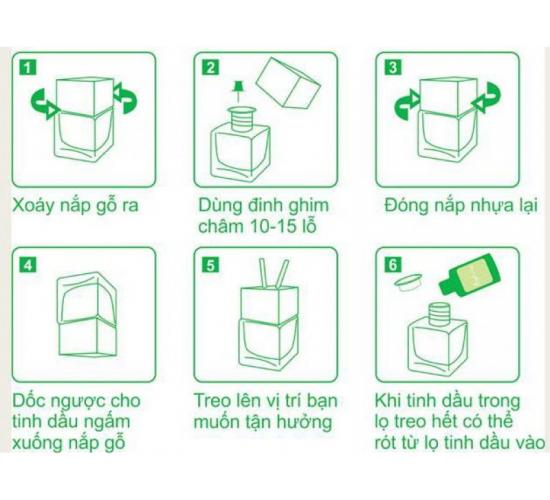 1

Xoáy nắp gỗ ra

2

Dùng đinh ghim châm 10-15 lỗ

3

Đóng nắp nhựa lại

4

Dốc ngược cho tinh dầu ngấm xuống nắp gỗ

5

Treo lên vị trí bạn muốn tận hưởng

6

Khi tinh dầu trong lọ treo hết có thể rót từ lọ tinh dầu vào