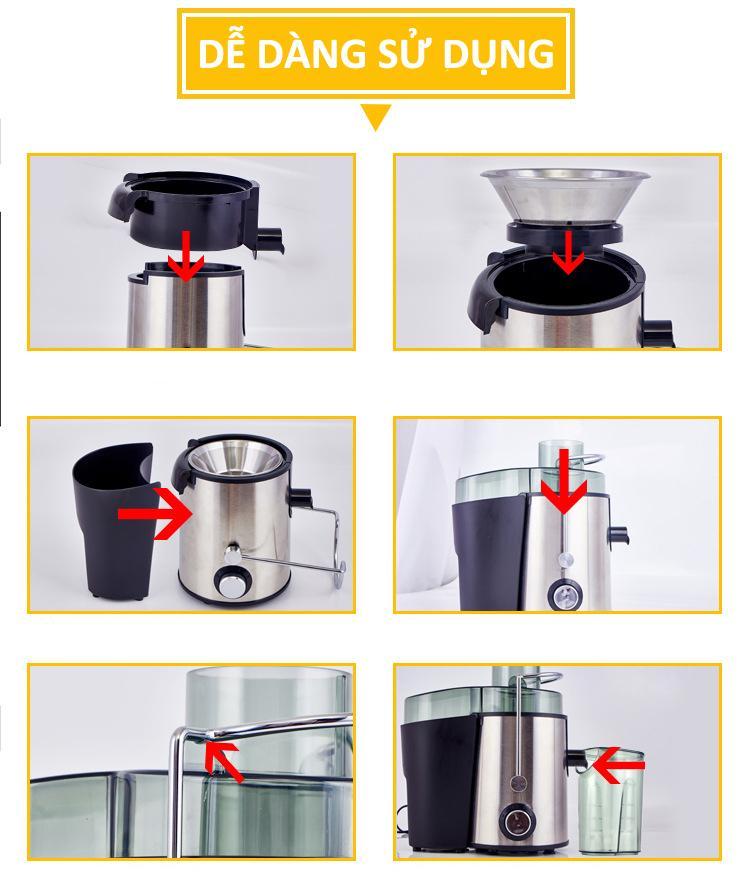 DỄ DÀNG SỬ DỤNG