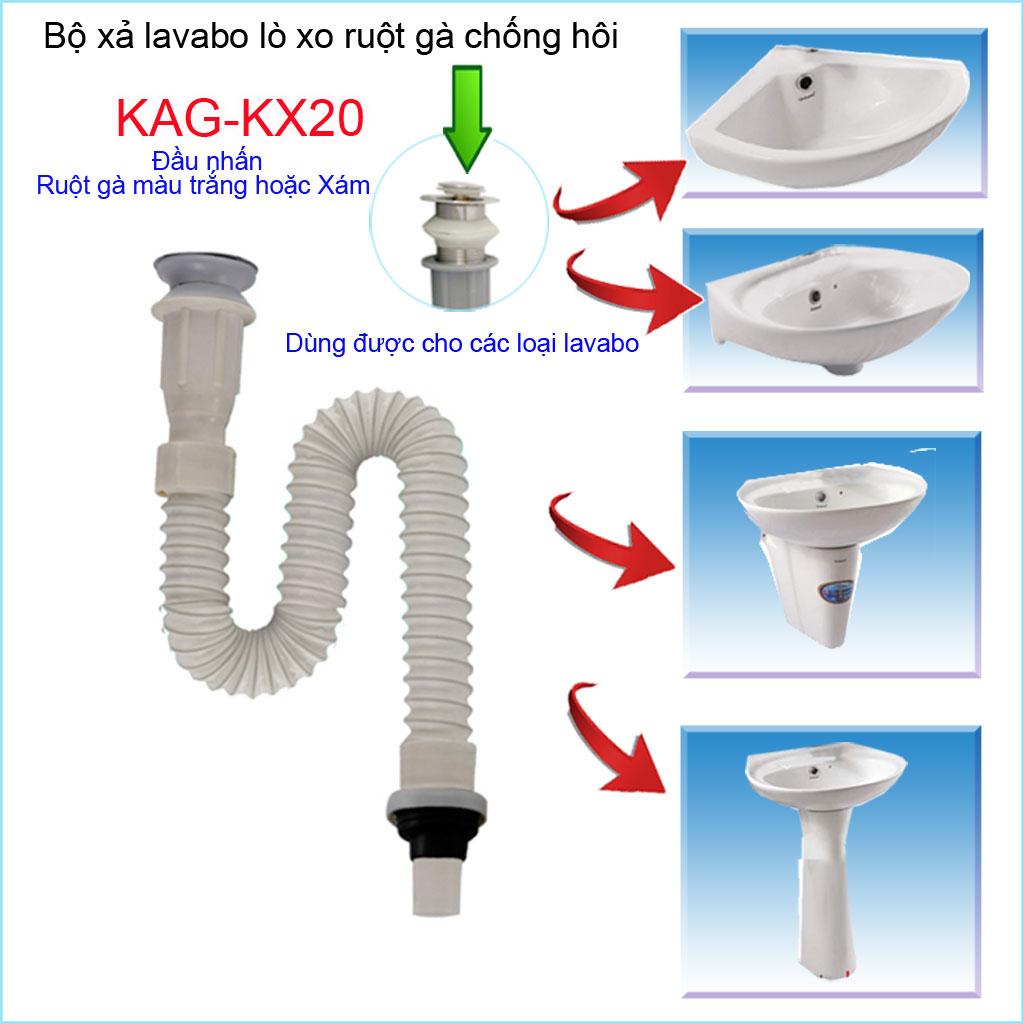 Bộ xả lavabo lò xo ruột gà chống hôi

KAG-KX20

Đầu nhấn
Ruột gà màu trắng hoặc Xám

Dùng được cho các loại lavabo