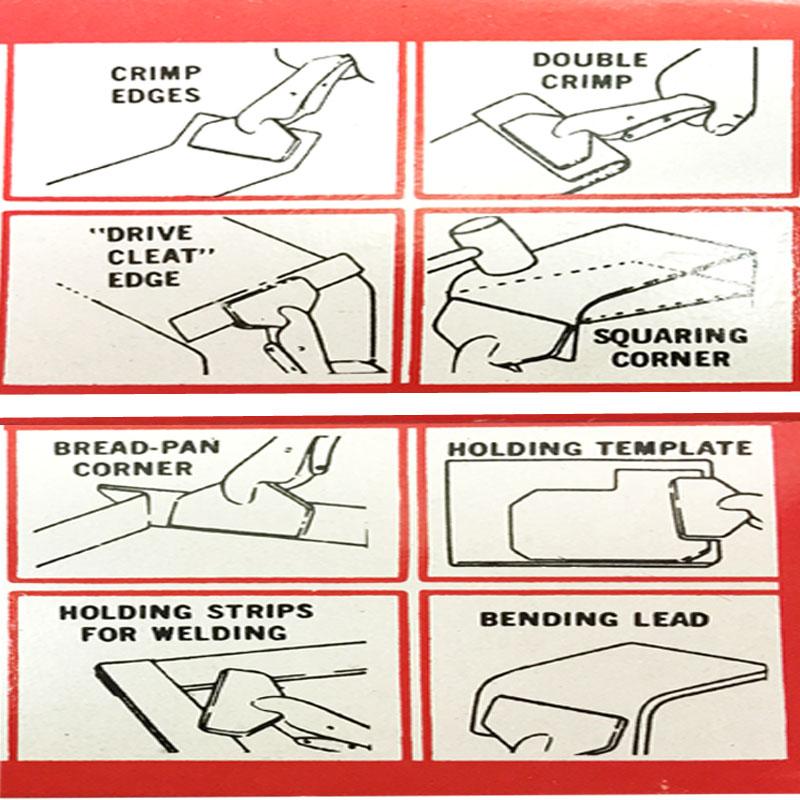 CRIMP EDGES

DOUBLE CRIMP

"DRIVE CLEAT" EDGE

SQUARING CORNER

BREAD-PAN CORNER

HOLDING TEMPLATE

HOLDING STRIPS FOR WELDING

BENDING LEAD