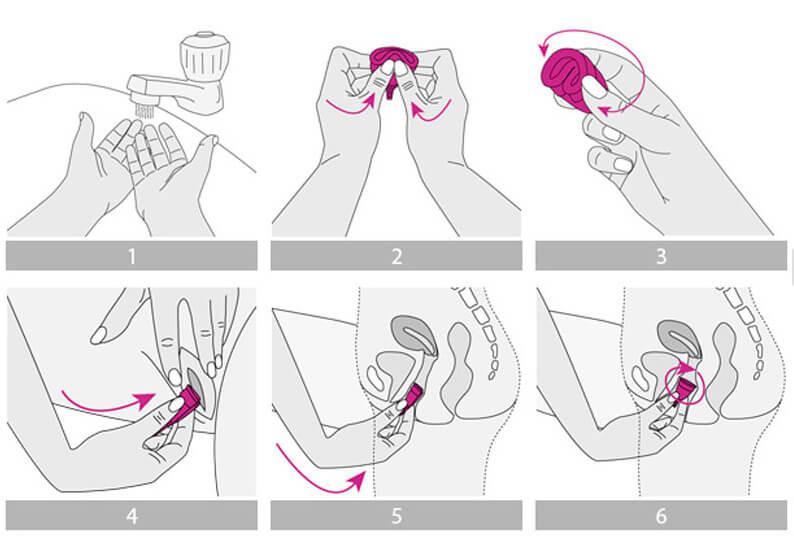 1

2

3

4

5

6