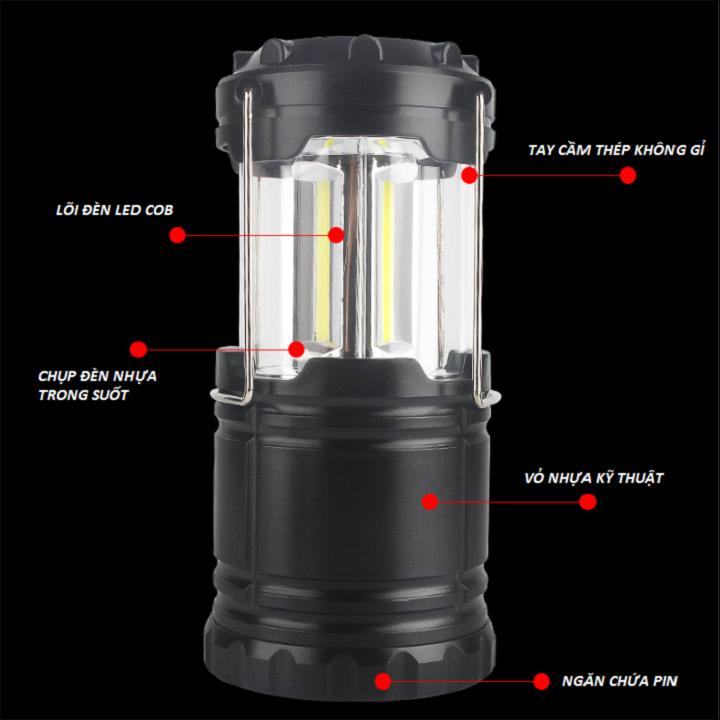 TAY CẦM THÉP KHÔNG GỈ

LÕI ĐÈN LED COB

CHỤP ĐÈN NHỰA TRONG SUỐT

VỎ NHỰA KỸ THUẬT

NGĂN CHỨA PIN