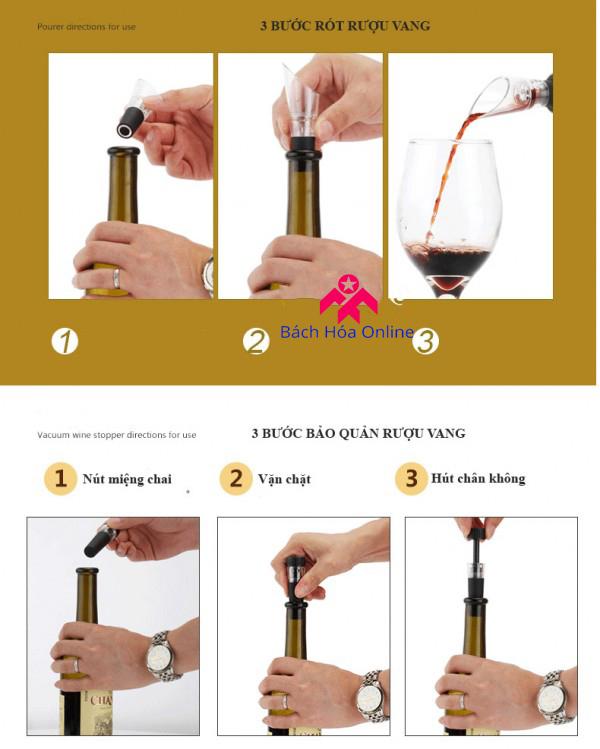 Pourer directions for use

3 BƯỚC RÓT RƯỢU VANG

1

2

Bách Hóa Online

3

Vacuum wine stopper directions for use

3 BƯỚC BẢO QUẢN RƯỢU VANG

1 Nút miệng chai

2 Vặn chặt

3 Hút chân không

CHA