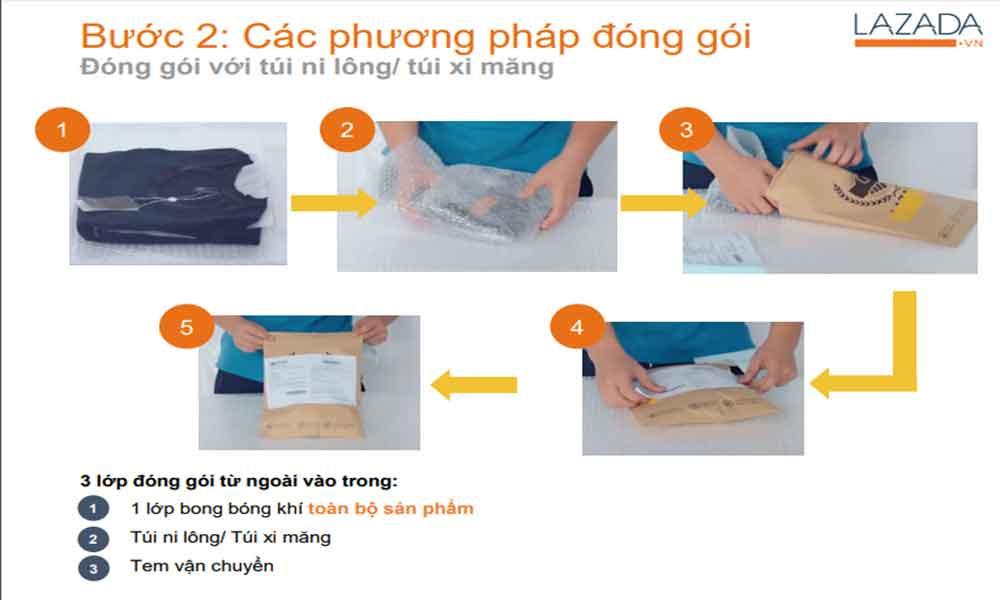 Bước 2: Các phương pháp đóng gói

LAZADA .VN

Đóng gói với túi ni lông/ túi xi măng

1

2

3

5

4

3 lớp đóng gói từ ngoài vào trong:

1 1 lớp bong bóng khí toàn bộ sản phẩm

2 Túi ni lông/ Túi xi măng

3 Tem vận chuyển