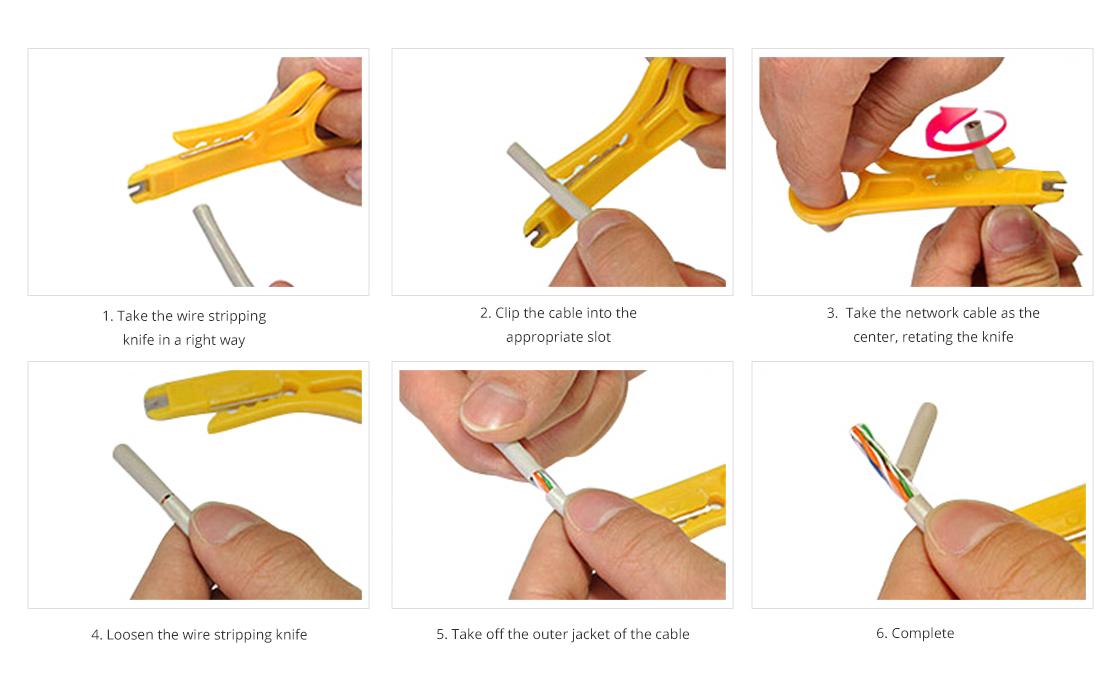 1. Take the wire stripping knife in a right way

2. Clip the cable into the appropriate slot

3. Take the network cable as the center, retating the knife

4. Loosen the wire stripping knife

5. Take off the outer jacket of the cable

6. Complete