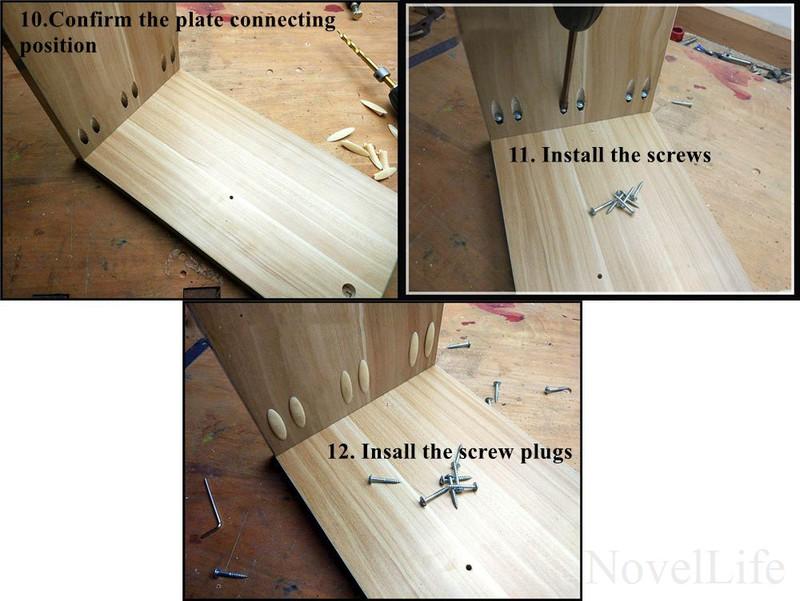 10.Confirm the plate connecting position

11. Install the screws

12. Insall the screw plugs

NovelLife