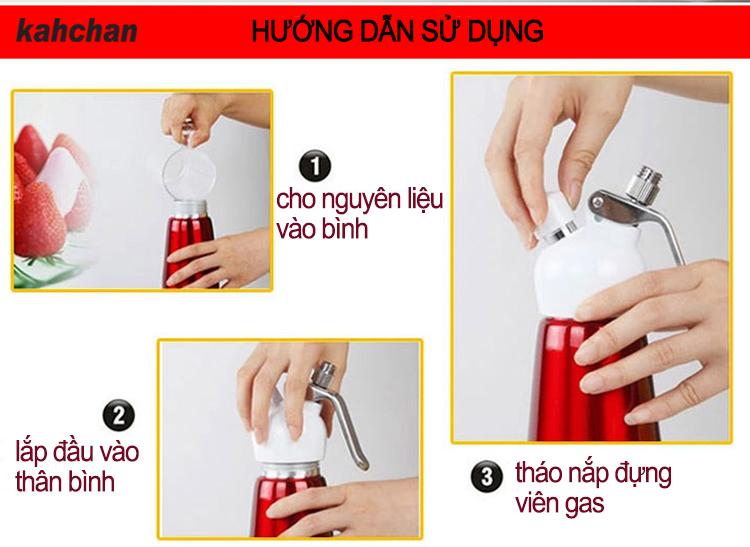 kahchan HƯỚNG DẪN SỬ DỤNG

1 cho nguyên liệu vào bình

2 lắp đầu vào thân bình

3 tháo nắp đựng viên gas