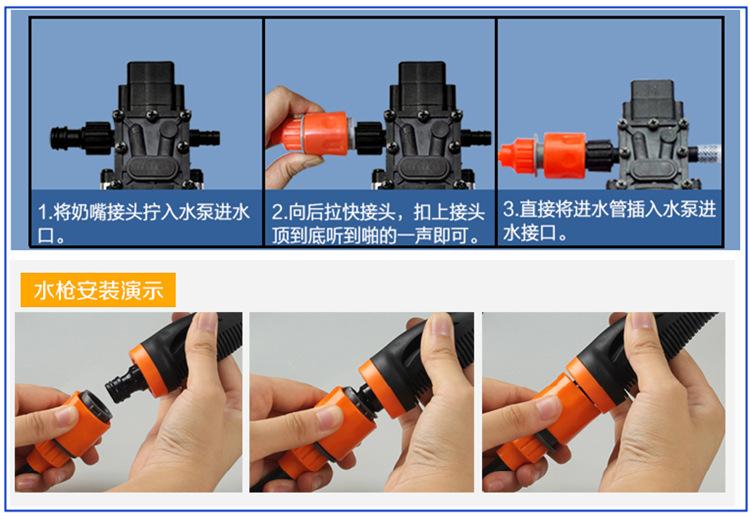 1.将奶嘴接头拧入水泵进水口。

2.向后拉快接头，扣上接头顶到底听到啪的一声即可。

3.直接将进水管插入水泵进水接口。

水枪安装演示