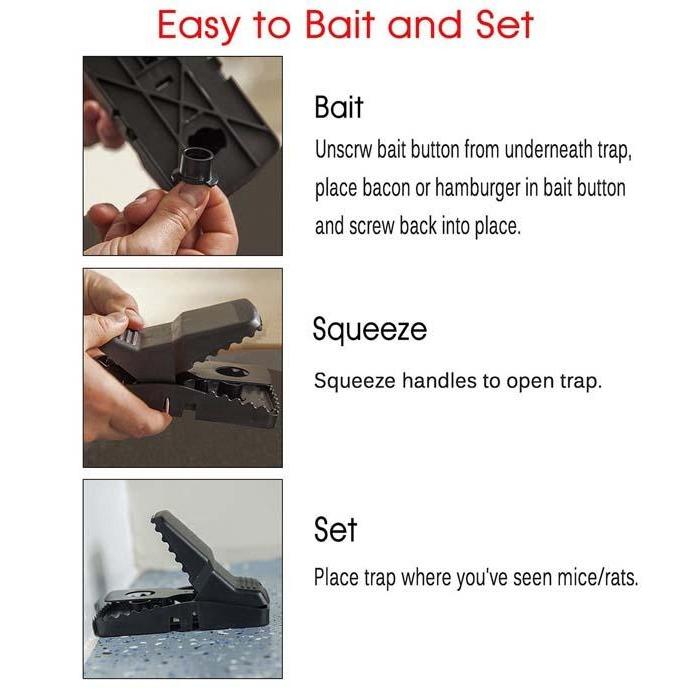 Easy to Bait and Set

Bait

Unscrw bait button from underneath trap, place bacon or hamburger in bait button and screw back into place.

Squeeze

Squeeze handles to open trap.

Set

Place trap where you've seen mice/rats.