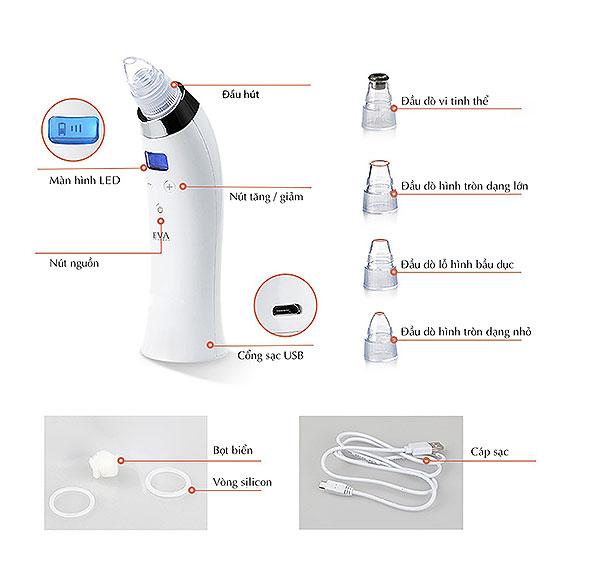 Đầu hút

Màn hình LED

Nút tăng / giảm

EVA

Nút nguồn

Cổng sạc USB

Đầu dò vi tinh thể

Đầu dò hình tròn dạng lớn

Đầu dò lỗ hình bầu dục

Đầu dò hình tròn dạng nhỏ

Bọt biển

Vòng silicon

Cáp sạc