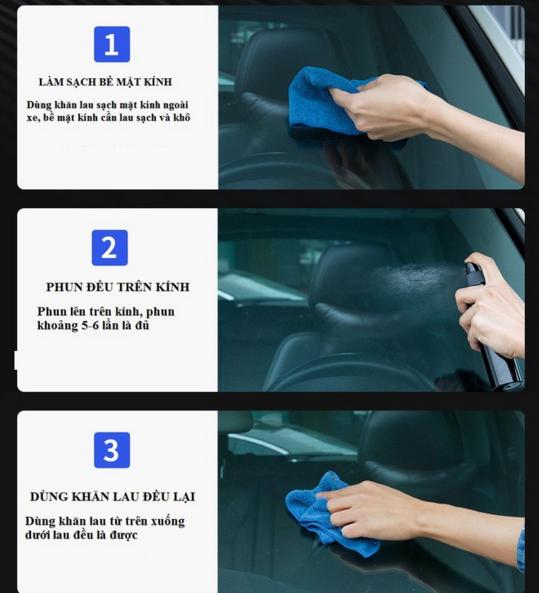 1

LÀM SẠCH BỀ MẶT KÍNH

Dùng khăn lau sạch mặt kính ngoài xe, bề mặt kính cần lau sạch và khô

2

PHUN ĐỀU TRÊN KÍNH

Phun lên trên kính, phun khoảng 5-6 lần là đủ

3

DÙNG KHĂN LAU ĐỀU LẠI

Dùng khăn lau từ trên xuống dưới lau đều là được