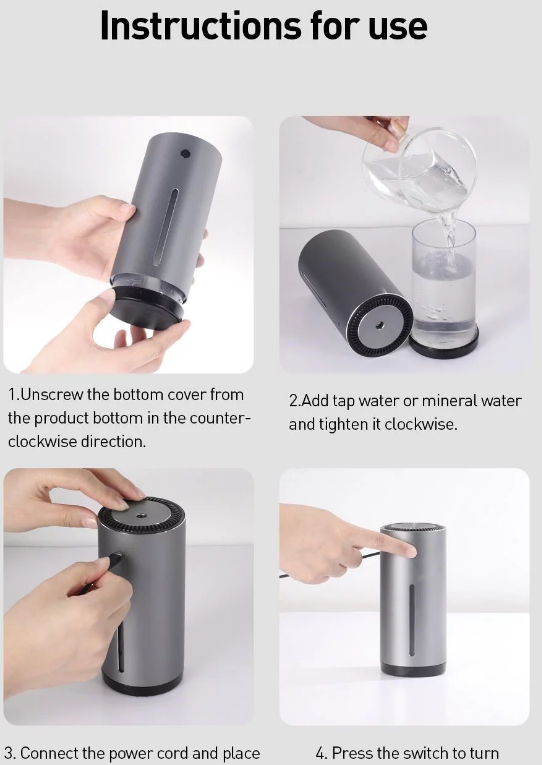 Instructions for use

1.Unscrew the bottom cover from the product bottom in the counter-clockwise direction.

2.Add tap water or mineral water and tighten it clockwise.

3. Connect the power cord and place

4. Press the switch to turn