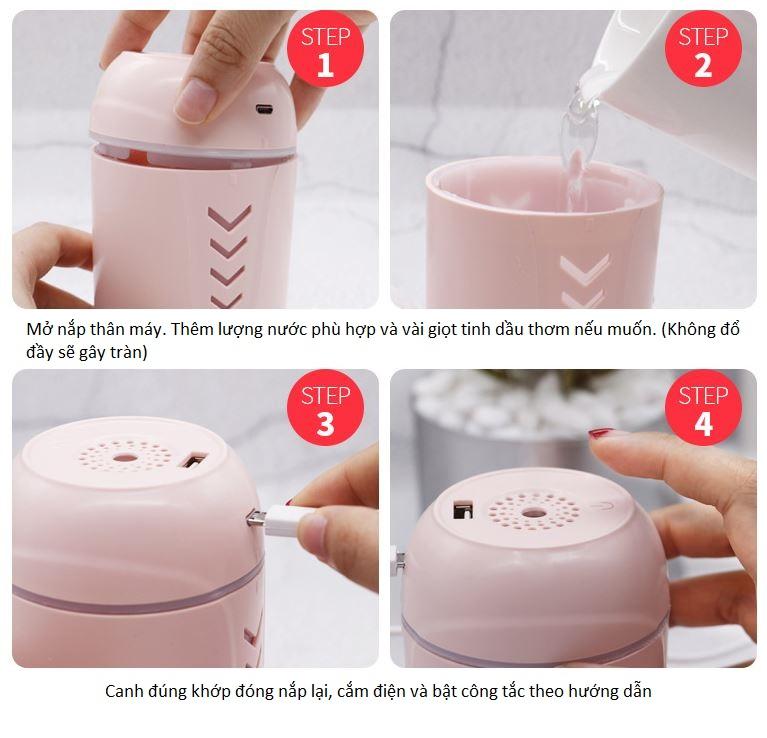 STEP 1

STEP 2

Mở nắp thân máy. Thêm lượng nước phù hợp và vài giọt tinh dầu thơm nếu muốn. (Không đổ đầy sẽ gây tràn)

STEP 3

STEP 4

Canh đúng khớp đóng nắp lại, cắm điện và bật công tắc theo hướng dẫn