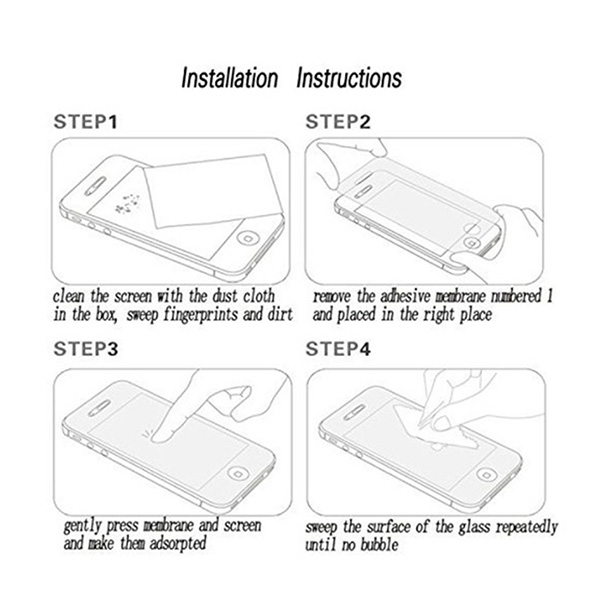 Installation Instructions

STEP1

clean the screen with the dust cloth in the box, sweep fingerprints and dirt

STEP2

remove the adhesive membrane numbered 1 and placed in the right place

STEP3

gently press membrane and screen and make them adsorpted

STEP4

sweep the surface of the glass repeatedly until no bubble