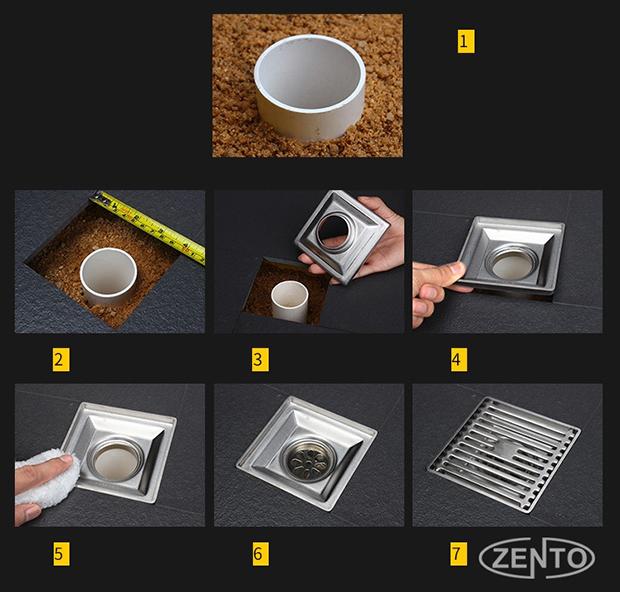 1

2

3

4

5

6

7

ZENTO