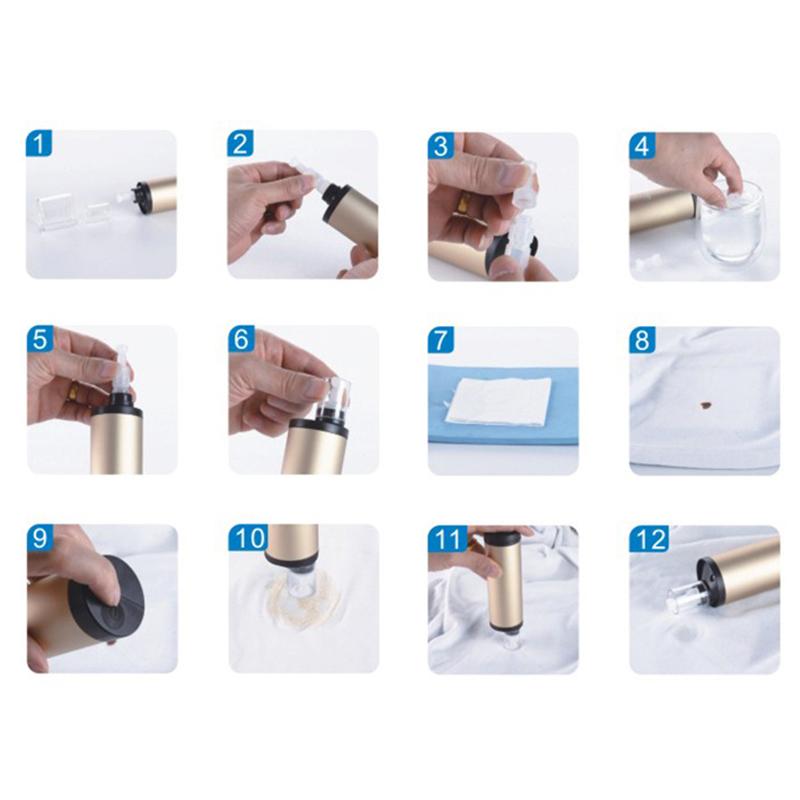 1
2
3
4
5
6
7
8
9
10
11
12